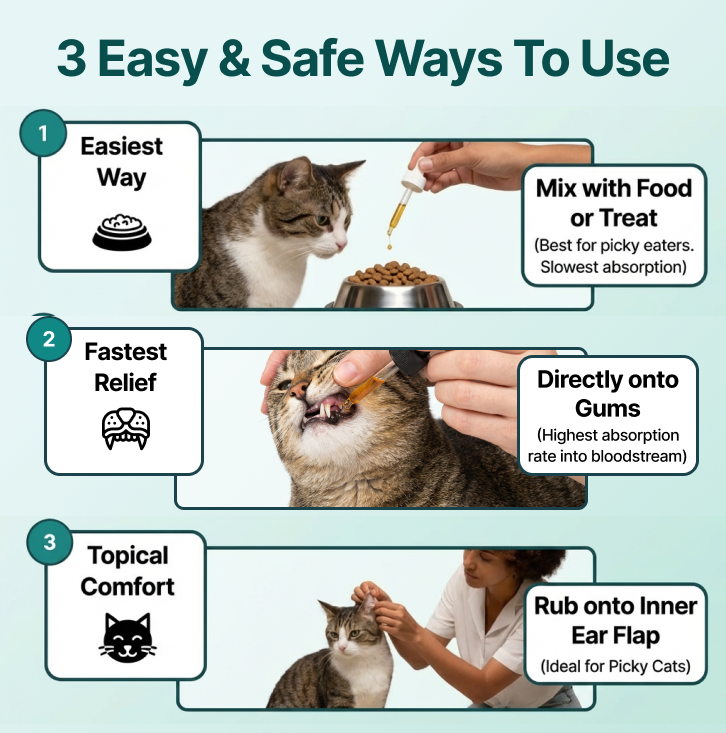 3 Easy & Safe Ways To Use

1

Easiest Way

Mix with Food or Treat

(Best for picky eaters. Slowest absorption)

2

Fastest Relief

Directly onto Gums

(Highest absorption rate into bloodstream)

3

Topical Comfort

Rub onto Inner Ear Flap

(Ideal for Picky Cats)