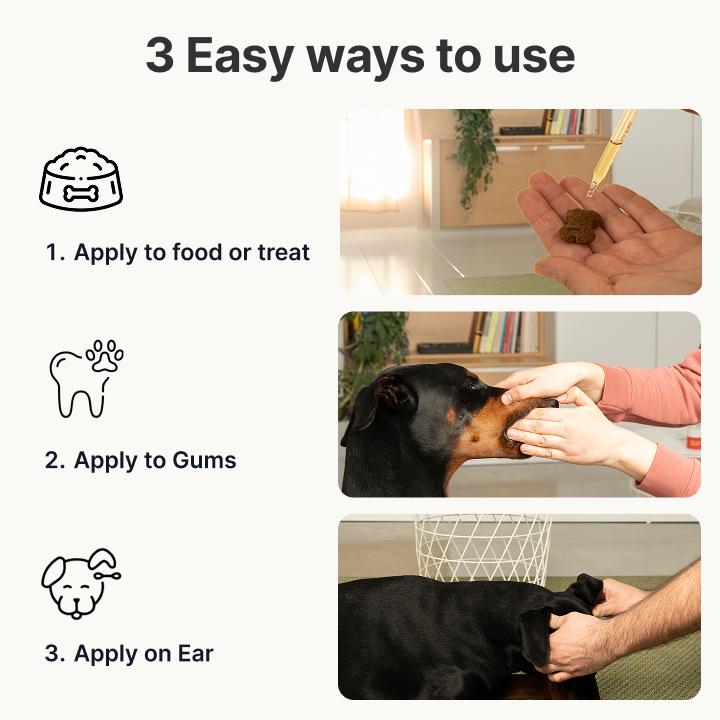 3 Easy ways to use

1. Apply to food or treat

2. Apply to Gums

3. Apply on Ear