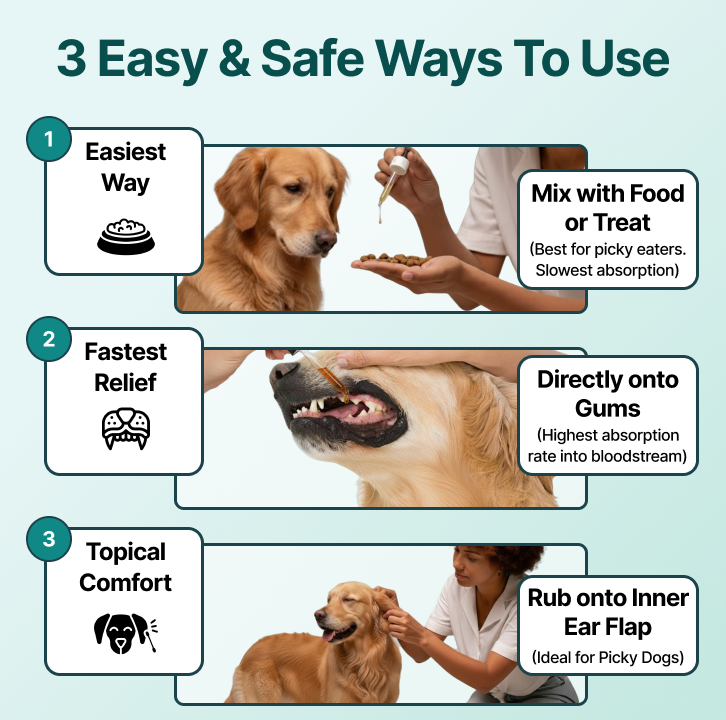 3 Easy & Safe Ways To Use

1
Easiest Way

Mix with Food or Treat
(Best for picky eaters. Slowest absorption)

2
Fastest Relief

Directly onto Gums
(Highest absorption rate into bloodstream)

3
Topical Comfort

Rub onto Inner Ear Flap
(Ideal for Picky Dogs)